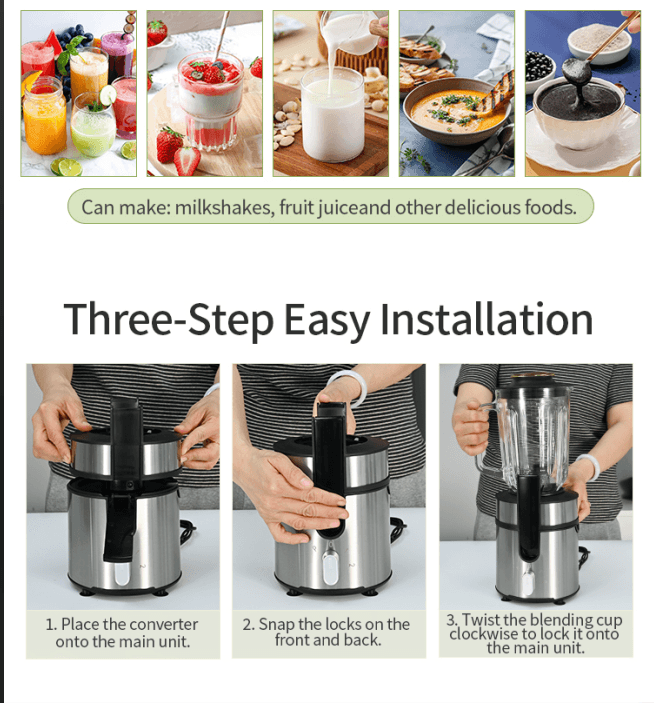 Can make: milkshakes, fruit juiceand other delicious foods.

Three-Step Easy Installation

1. Place the converter onto the main unit.

2. Snap the locks on the front and back.

3. Twist the blending cup clockwise to lock it onto the main unit.