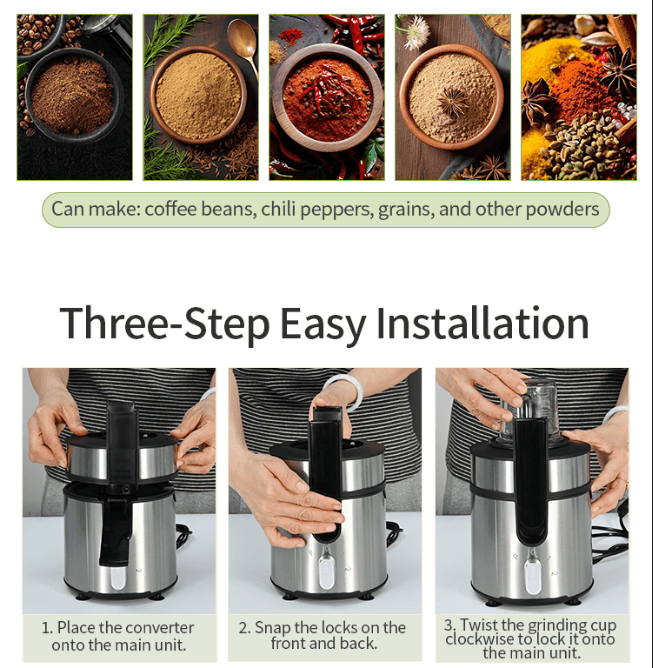 Can make: coffee beans, chili peppers, grains, and other powders

Three-Step Easy Installation

1. Place the converter onto the main unit.

2. Snap the locks on the front and back.

3. Twist the grinding cup clockwise to lock it onto the main unit.