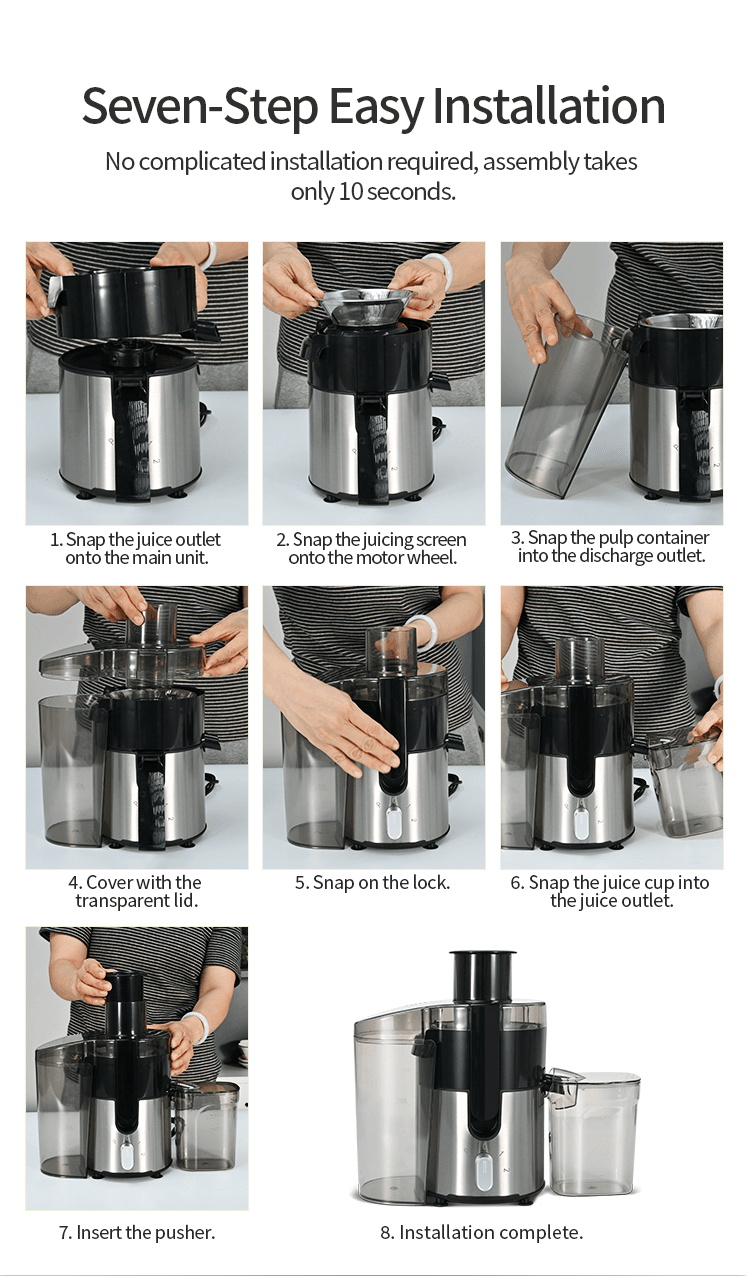 Seven-Step Easy Installation

No complicated installation required, assembly takes only 10 seconds.

1. Snap the juice outlet onto the main unit.

2. Snap the juicing screen onto the motor wheel.

3. Snap the pulp container into the discharge outlet.

4. Cover with the transparent lid.

5. Snap on the lock.

6. Snap the juice cup into the juice outlet.

7. Insert the pusher.

8. Installation complete.